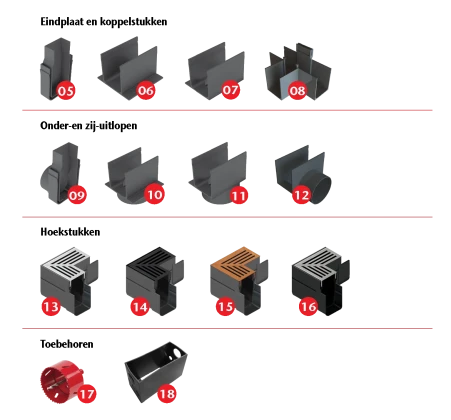 Eindplaat en koppelstukken

05

06

07

08

Onder-en zij-uitlopen

09

10

11

12

Hoekstukken

13

14

15

16

Toebehoren

17

18